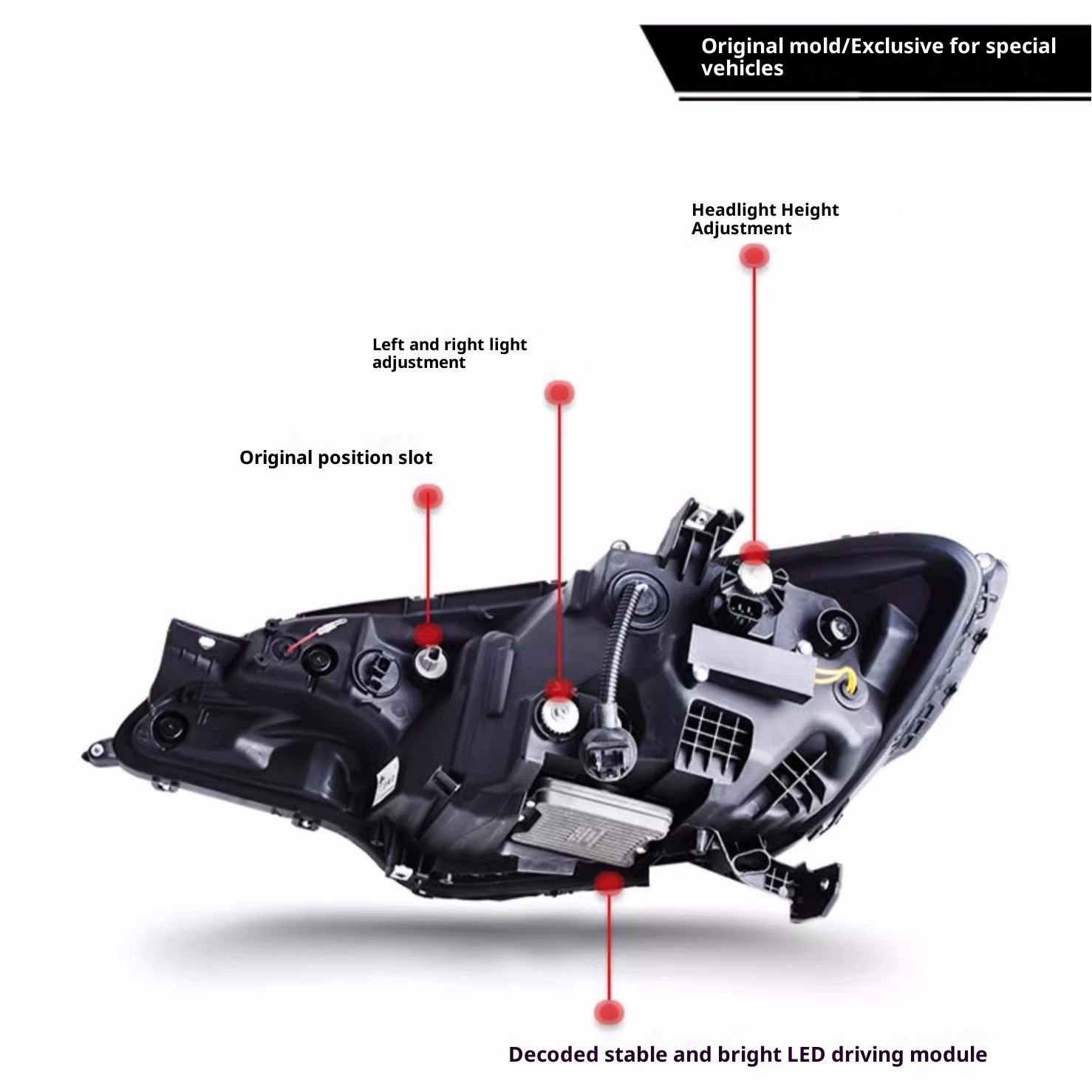 Original mold/Exclusive for special vehicles

Headlight Height Adjustment

Left and right light adjustment

Original position slot

Decoded stable and bright LED driving module